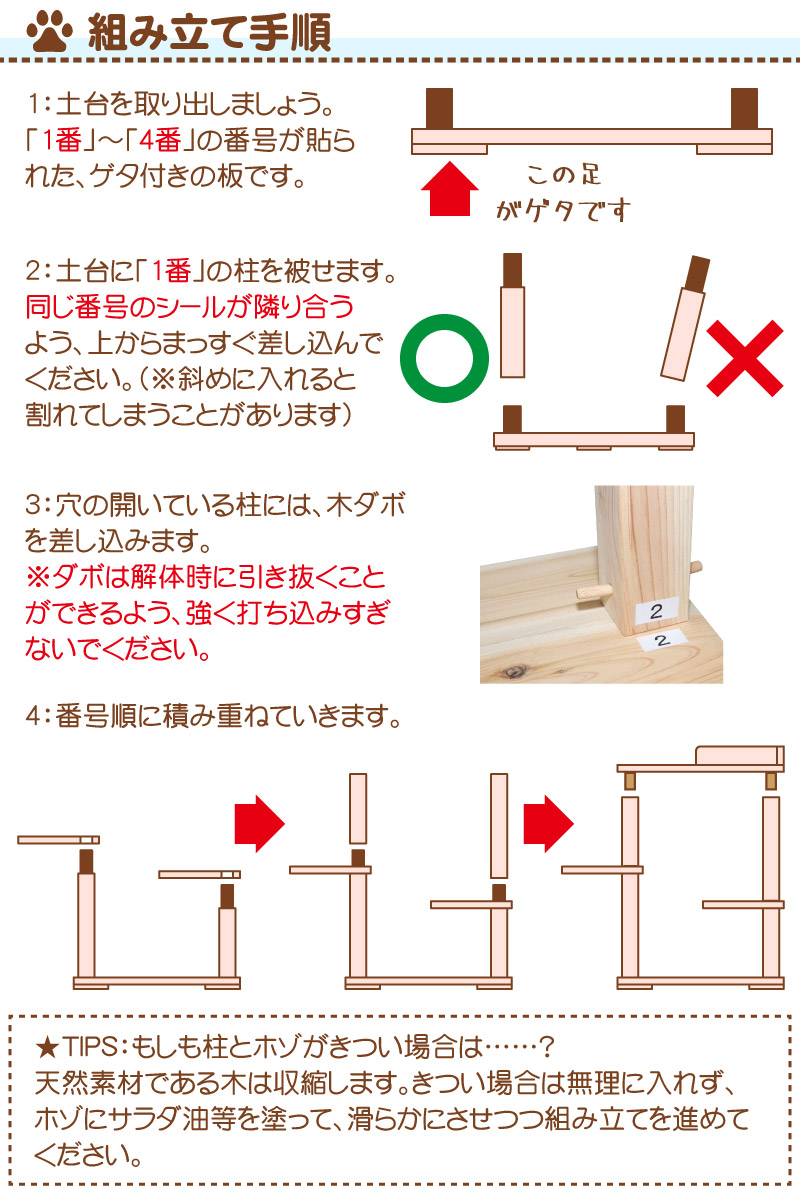 組み立て手順

1：土台を取り出しましょう。「1番」～「4番」の番号が貼られた、ゲタ付きの板です。

この足がゲタです

2：土台に「1番」の柱を被せます。同じ番号のシールが隣り合うよう、上からまっすぐ差し込んでください。（※斜めに入れると割れてしまうことがあります）

3：穴の開いている柱には、木ダボを差し込みます。
※ダボは解体時に引き抜くことができるよう、強く打ち込みすぎないでください。

2
2

4：番号順に積み重ねていきます。

★TIPS：もしも柱とホゾがきつい場合は……？
天然素材である木は収縮します。きつい場合は無理に入れず、ホゾにサラダ油等を塗って、滑らかにさせつつ組み立てを進めてください。