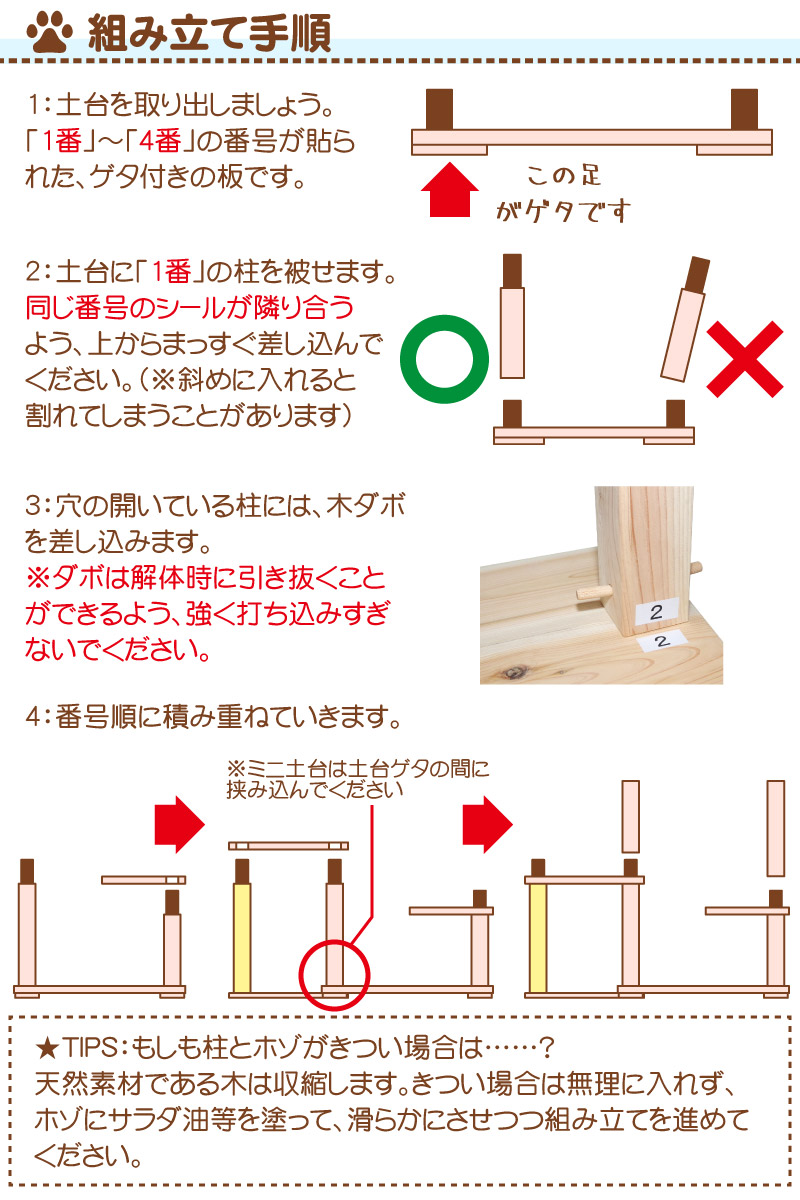 組み立て手順

1：土台を取り出しましょう。「1番」～「4番」の番号が貼られた、ゲタ付きの板です。

この足がゲタです

2：土台に「1番」の柱を被せます。同じ番号のシールが隣り合うよう、上からまっすぐ差し込んでください。（※斜めに入れると割れてしまうことがあります）

3：穴の開いている柱には、木ダボを差し込みます。
※ダボは解体時に引き抜くことができるよう、強く打ち込みすぎないでください。

2
2

4：番号順に積み重ねていきます。

※ミニ土台は土台ゲタの間に挟み込んでください

★TIPS：もしも柱とホゾがきつい場合は……？
天然素材である木は収縮します。きつい場合は無理に入れず、ホゾにサラダ油等を塗って、滑らかにさせつつ組み立てを進めてください。