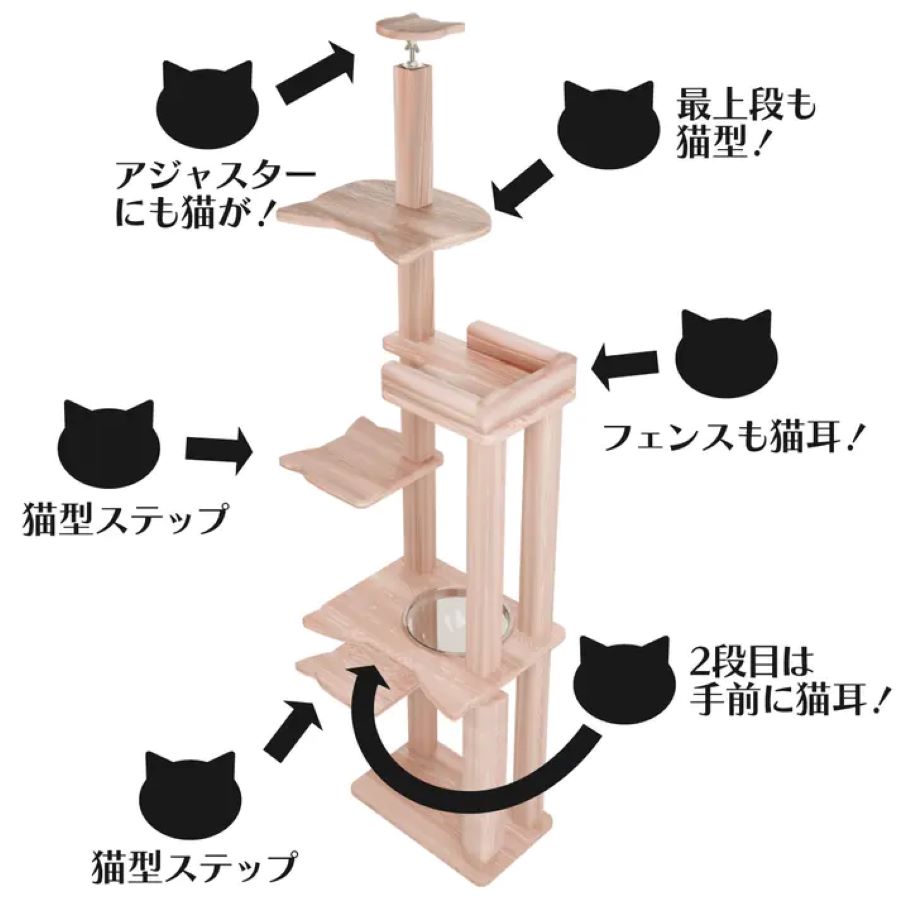 アジャスターにも猫が！

最上段も猫型！

フェンスも猫耳！

猫型ステップ

2段目は手前に猫耳！

猫型ステップ