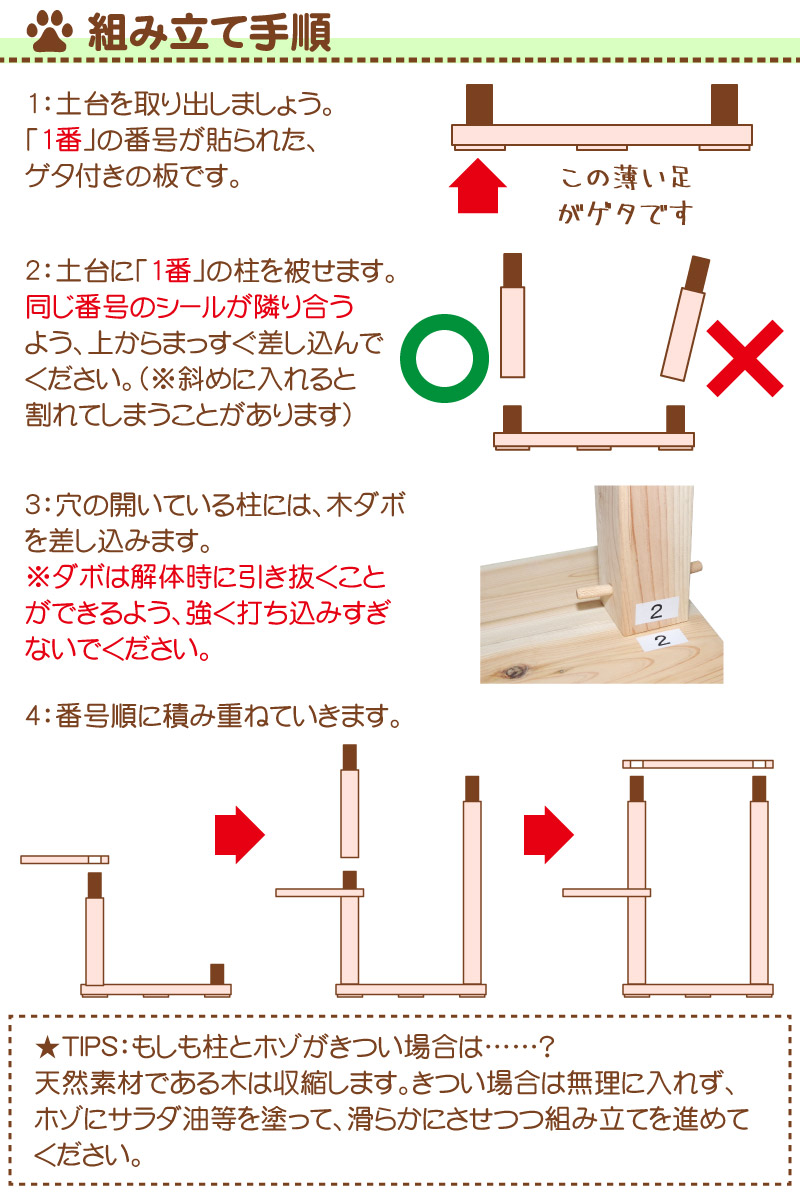 組み立て手順

1：土台を取り出しましょう。「1番」の番号が貼られた、ゲタ付きの板です。

この薄い足がゲタです

2：土台に「1番」の柱を被せます。同じ番号のシールが隣り合うよう、上からまっすぐ差し込んでください。（※斜めに入れると割れてしまうことがあります）

3：穴の開いている柱には、木ダボを差し込みます。
※ダボは解体時に引き抜くことができるよう、強く打ち込みすぎないでください。

2
2

4：番号順に積み重ねていきます。

★TIPS：もしも柱とホゾがきつい場合は……？
天然素材である木は収縮します。きつい場合は無理に入れず、ホゾにサラダ油等を塗って、滑らかにさせつつ組み立てを進めてください。